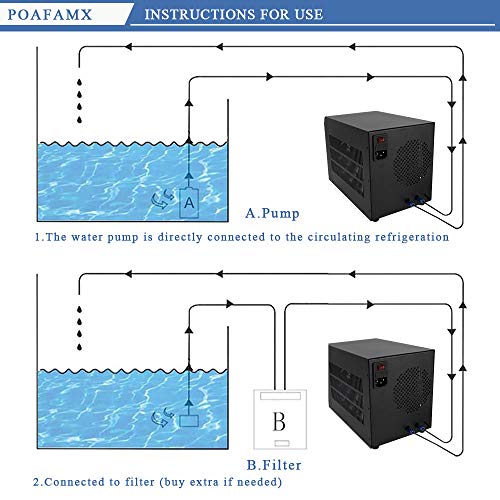 POAFAMX

INSTRUCTIONS FOR USE

A

A.Pump

1.The water pump is directly connected to the circulating refrigeration

B

B.Filter

2.Connected to filter (buy extra if needed)