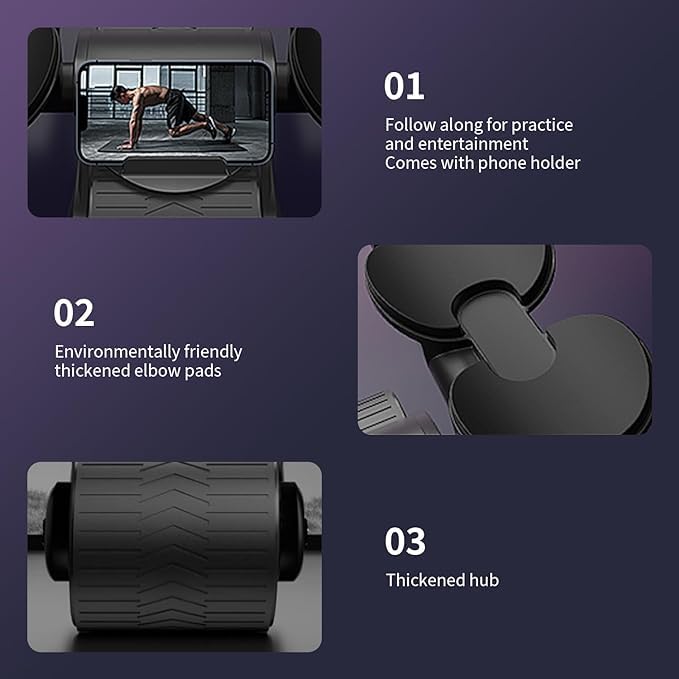 01

Follow along for practice and entertainment
Comes with phone holder

02

Environmentally friendly thickened elbow pads

03

Thickened hub