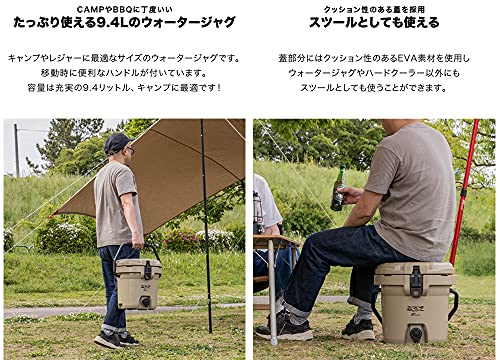 CAMPやBBQに丁度いい
たっぷり使える9.4Lのウォータージャグ

キャンプやレジャーに最適なサイズのウォータージャグです。
移動時に便利なハンドルが付いています。
容量は充実の9.4リットル、キャンプに最適です！

クッション性のある蓋を採用
スツールとしても使える

蓋部分にはクッション性のあるEVA素材を使用し
ウォータージャグやハードクーラー以外にも
スツールとしても使うことができます。