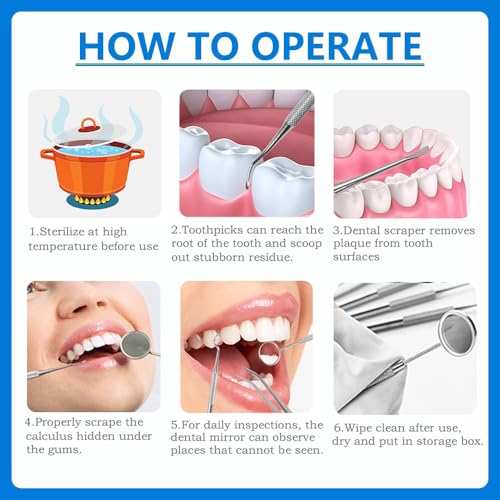 HOW TO OPERATE

1.Sterilize at high temperature before use

2.Toothpicks can reach the root of the tooth and scoop out stubborn residue.

3.Dental scraper removes plaque from tooth surfaces

4.Properly scrape the calculus hidden under the gums.

5.For daily inspections, the dental mirror can observe places that cannot be seen.

6.Wipe clean after use, dry and put in storage box.