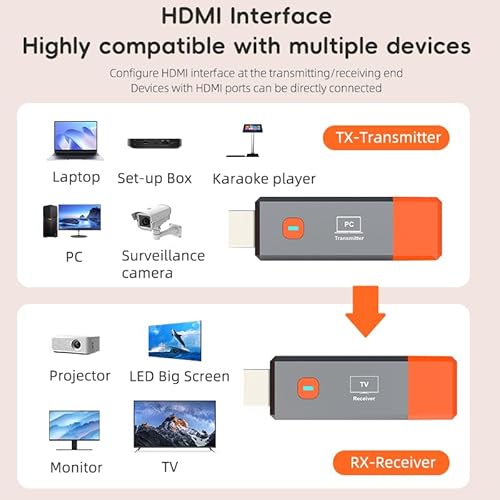 HDMI Interface
Highly compatible with multiple devices

Configure HDMI interface at the transmitting/receiving end
Devices with HDMI ports can be directly connected

Laptop
Set-up Box
Karaoke player
TX-Transmitter
PC
Surveillance camera
PC
Transmitter

Projector
LED Big Screen
TV
Receiver
Monitor
TV
RX-Receiver