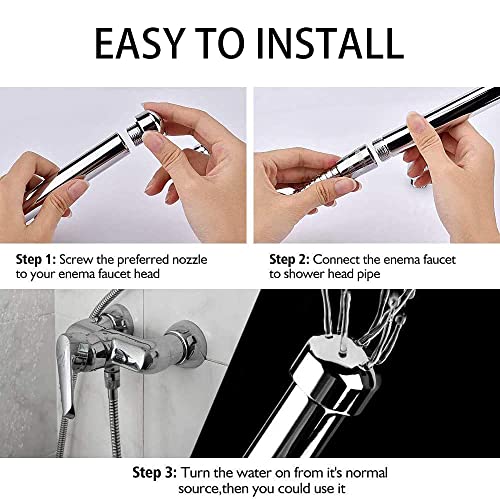 EASY TO INSTALL

Step 1: Screw the preferred nozzle to your enema faucet head

Step 2: Connect the enema faucet to shower head pipe

Step 3: Turn the water on from it's normal source,then you could use it