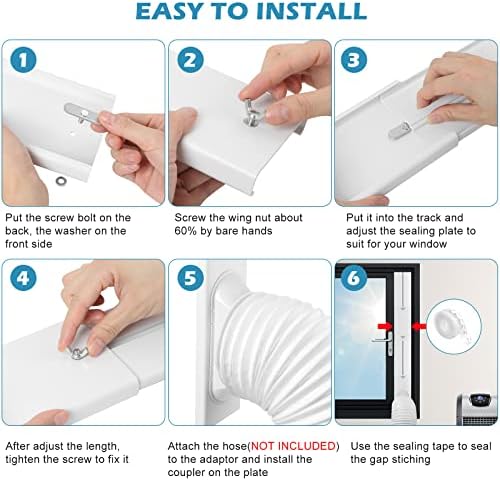 EASY TO INSTALL

1

Put the screw bolt on the back, the washer on the front side

2

Screw the wing nut about 60% by bare hands

3

Put it into the track and adjust the sealing plate to suit for your window

4

After adjust the length, tighten the screw to fix it

5

Attach the hose(NOT INCLUDED) to the adaptor and install the coupler on the plate

6

Use the sealing tape to seal the gap stiching