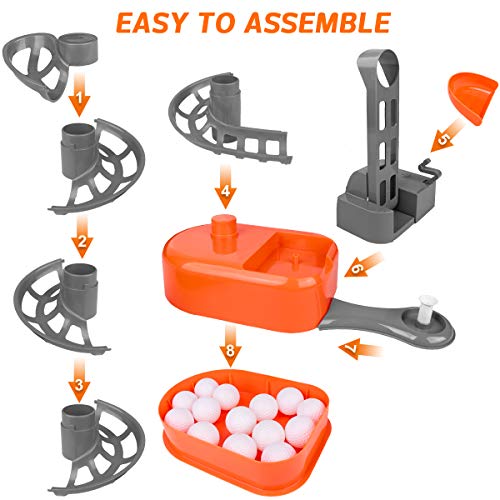 EASY TO ASSEMBLE

1

2

3

4

5

6

7

8