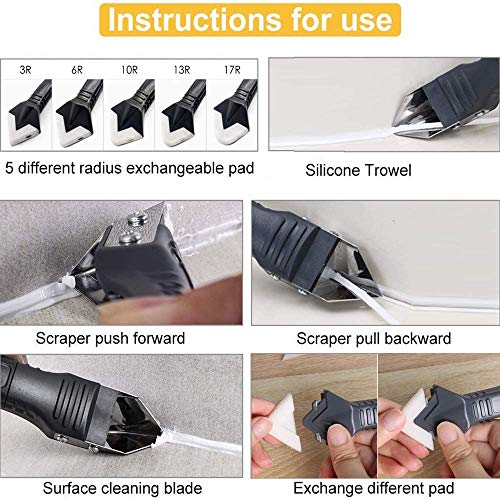 Instructions for use

3R 6R 10R 13R 17R

5 different radius exchangeable pad

Silicone Trowel

Scraper push forward

Scraper pull backward

Surface cleaning blade

Exchange different pad