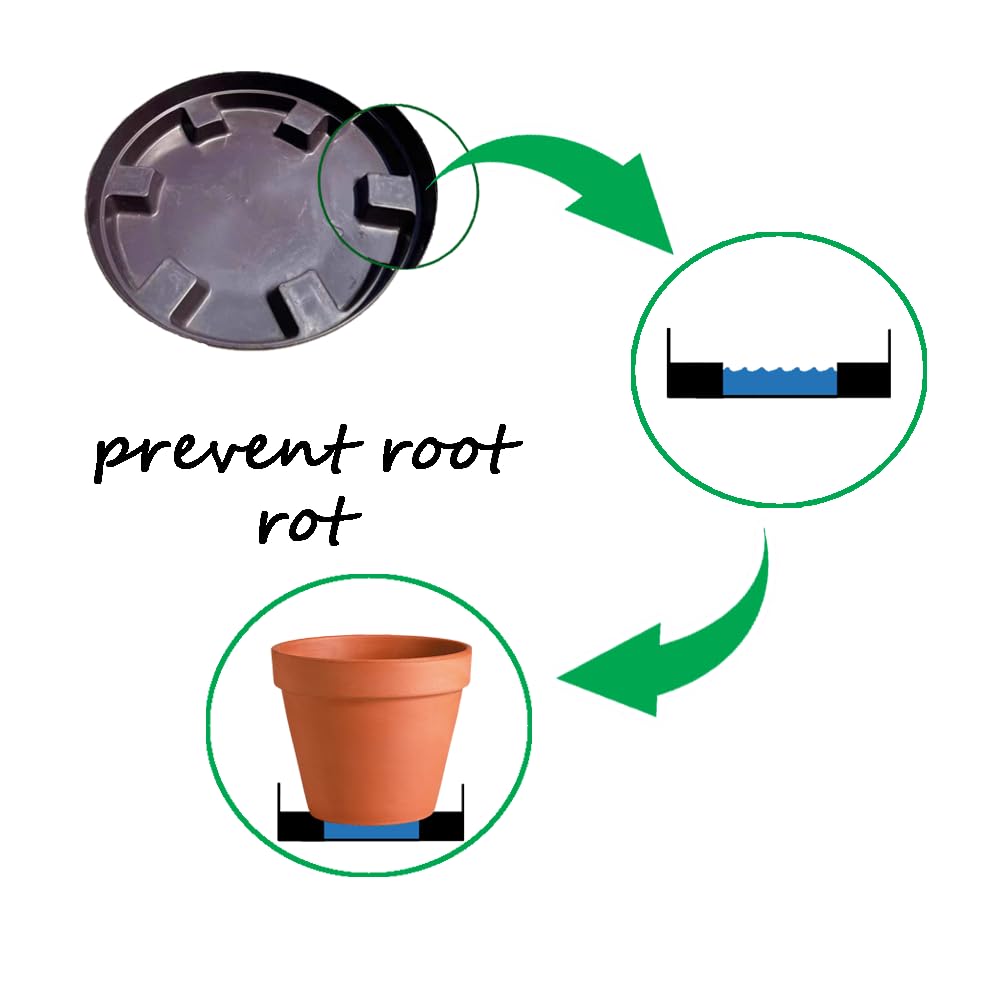 prevent root rot