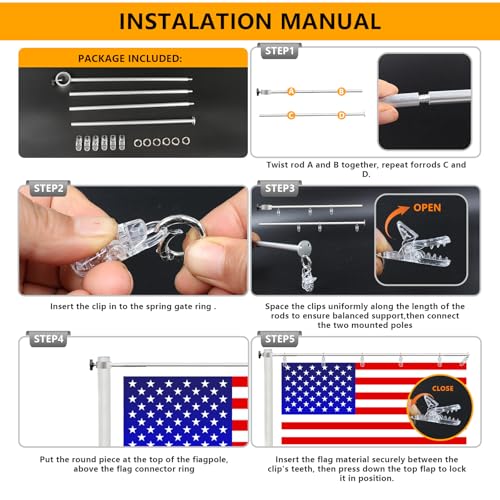 INSTALATION MANUAL

PACKAGE INCLUDED:

STEP1

A B

C D

Twist rod A and B together, repeat forrods C and D.

STEP2

Insert the clip in to the spring gate ring .

STEP3

OPEN

Space the clips uniformly along the length of the rods to ensure balanced support,then connect the two mounted poles

STEP4

Put the round piece at the top of the fiagpole, above the flag connector ring

STEP5

CLOSE

Insert the flag material securely between the clip's teeth, then press down the top flap to lock it in position.