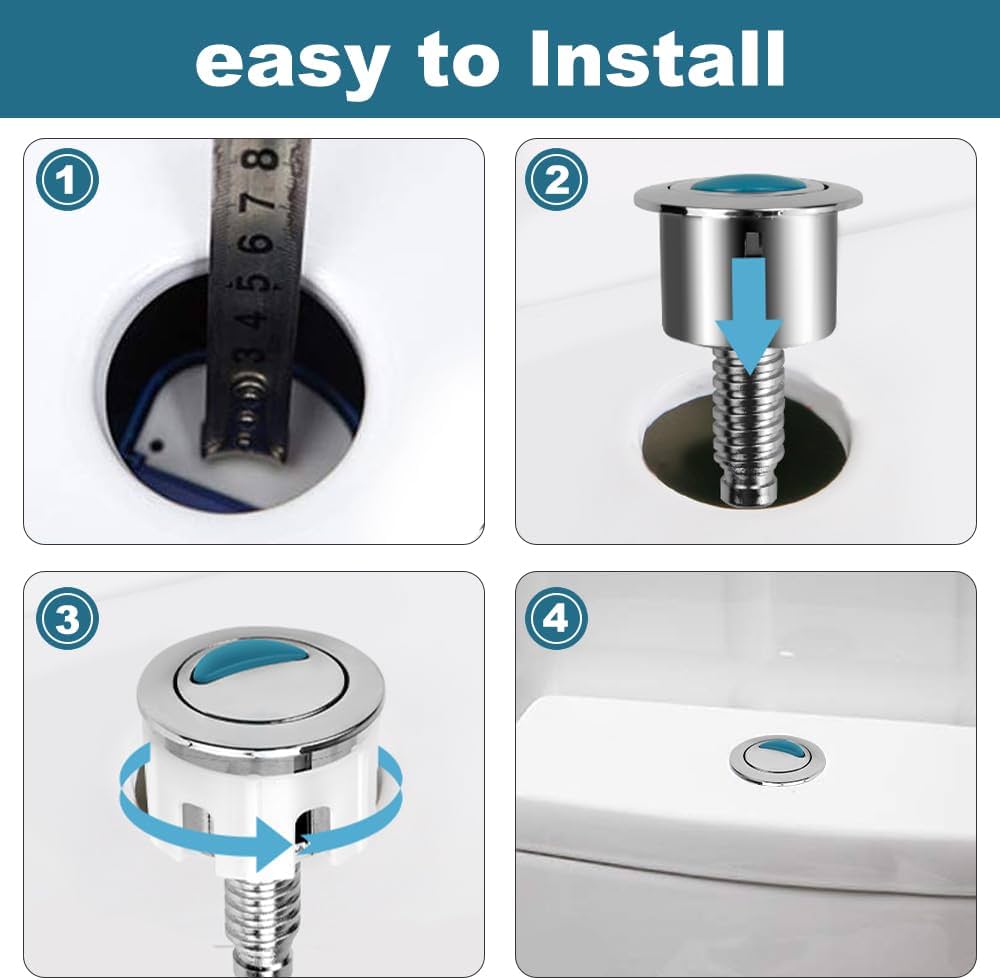 easy to Install

1

3 4 5 6 7 8

2

3

4