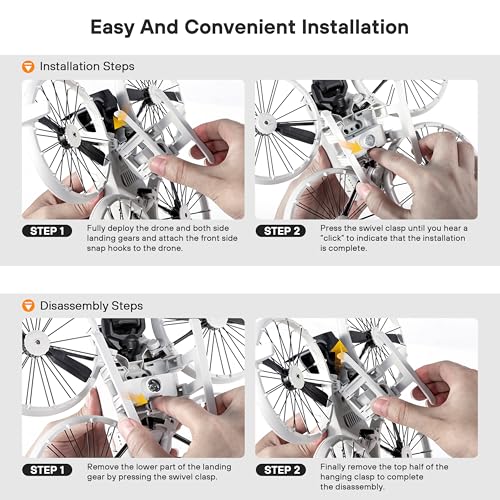 Easy And Convenient Installation

Installation Steps

STEP 1
Fully deploy the drone and both side landing gears and attach the front side snap hooks to the drone.

STEP 2
Press the swivel clasp until you hear a "click" to indicate that the installation is complete.

Disassembly Steps

STEP 1
Remove the lower part of the landing gear by pressing the swivel clasp.

STEP 2
Finally remove the top half of the hanging clasp to complete the disassembly.