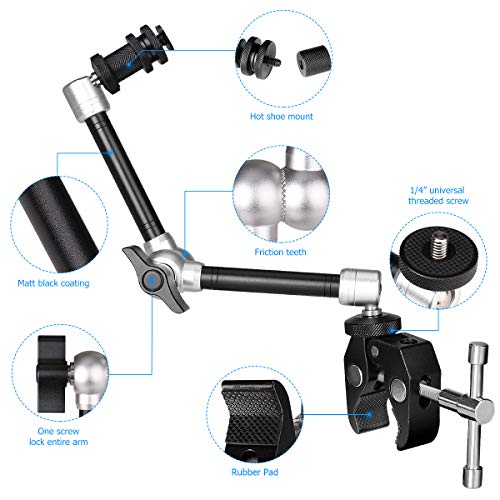 Hot shoe mount

Matt black coating

Friction teeth

1/4" universal threaded screw

One screw lock entire arm

Rubber Pad