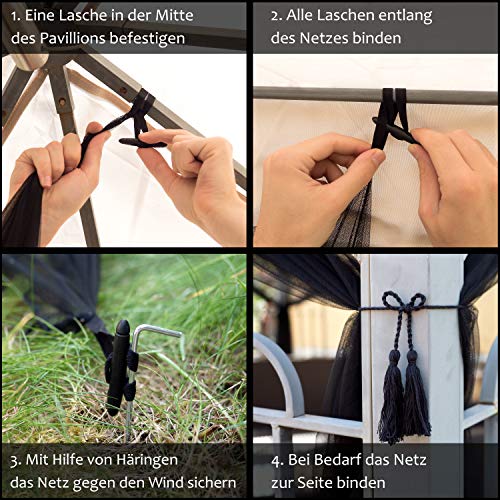 1. Eine Lasche in der Mitte des Pavillions befestigen

2. Alle Laschen entlang des Netzes binden

3. Mit Hilfe von Häringen das Netz gegen den Wind sichern

4. Bei Bedarf das Netz zur Seite binden