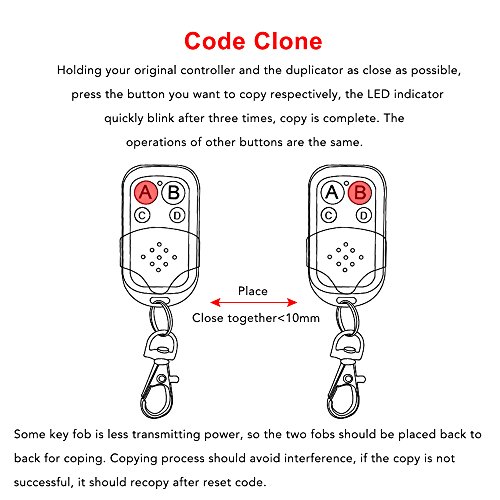 Code Clone

Holding your original controller and the duplicator as close as possible, press the button you want to copy respectively, the LED indicator quickly blink after three times, copy is complete. The operations of other buttons are the same.

A B C D

A B C D

Place

Close together<10mm

Some key fob is less transmitting power, so the two fobs should be placed back to back for coping. Copying process should avoid interference, if the copy is not successful, it should recopy after reset code.