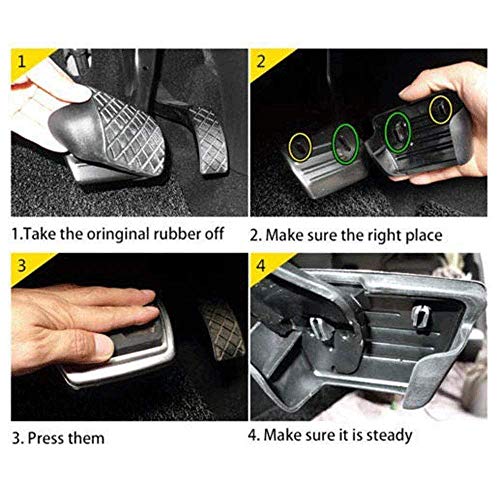 1

2

1.Take the oringinal rubber off

2. Make sure the right place

3

4

3. Press them

4. Make sure it is steady