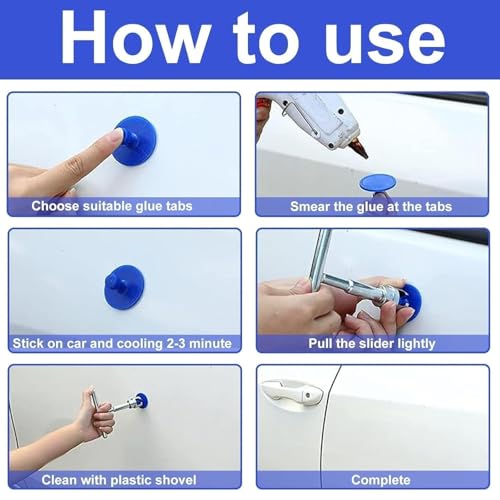 How to use

Choose suitable glue tabs

Smear the glue at the tabs

Stick on car and cooling 2-3 minute

Pull the slider lightly

Clean with plastic shovel

Complete