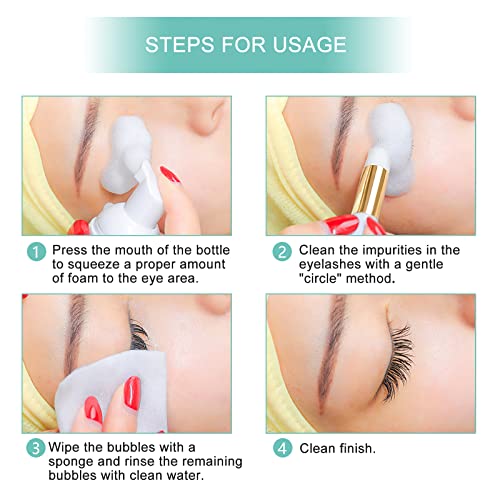 STEPS FOR USAGE

1 Press the mouth of the bottle to squeeze a proper amount of foam to the eye area.

2 Clean the impurities in the eyelashes with a gentle "circle" method.

3 Wipe the bubbles with a sponge and rinse the remaining bubbles with clean water.

4 Clean finish.