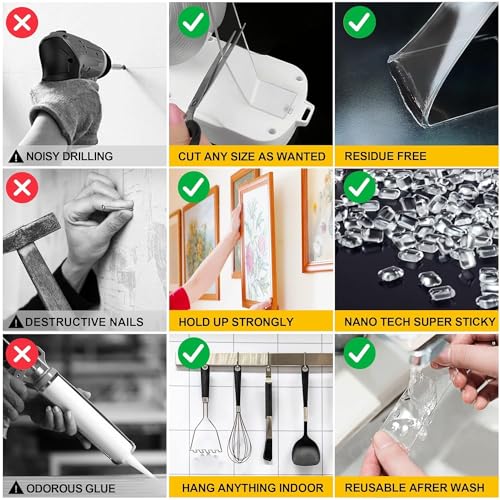 NOISY DRILLING

CUT ANY SIZE AS WANTED

RESIDUE FREE

DESTRUCTIVE NAILS

HOLD UP STRONGLY

NANO TECH SUPER STICKY

ODOROUS GLUE

HANG ANYTHING INDOOR

REUSABLE AFRER WASH