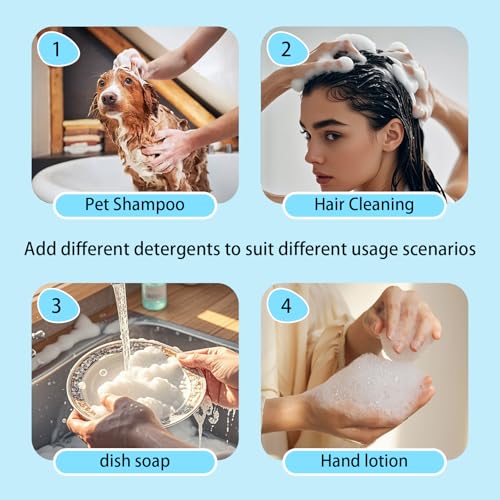 1
Pet Shampoo

2
Hair Cleaning

Add different detergents to suit different usage scenarios

3
dish soap

4
Hand lotion