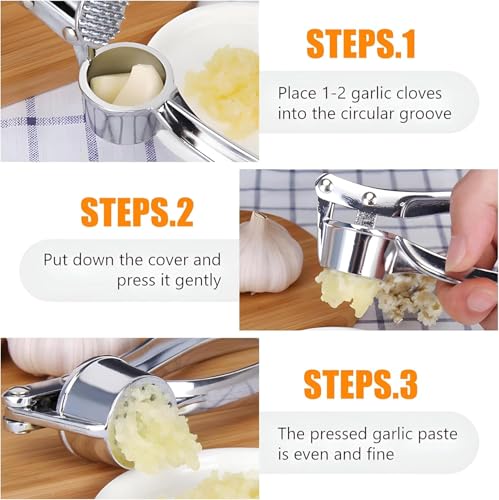 STEPS.1

Place 1-2 garlic cloves into the circular groove

STEPS.2

Put down the cover and press it gently

STEPS.3

The pressed garlic paste is even and fine