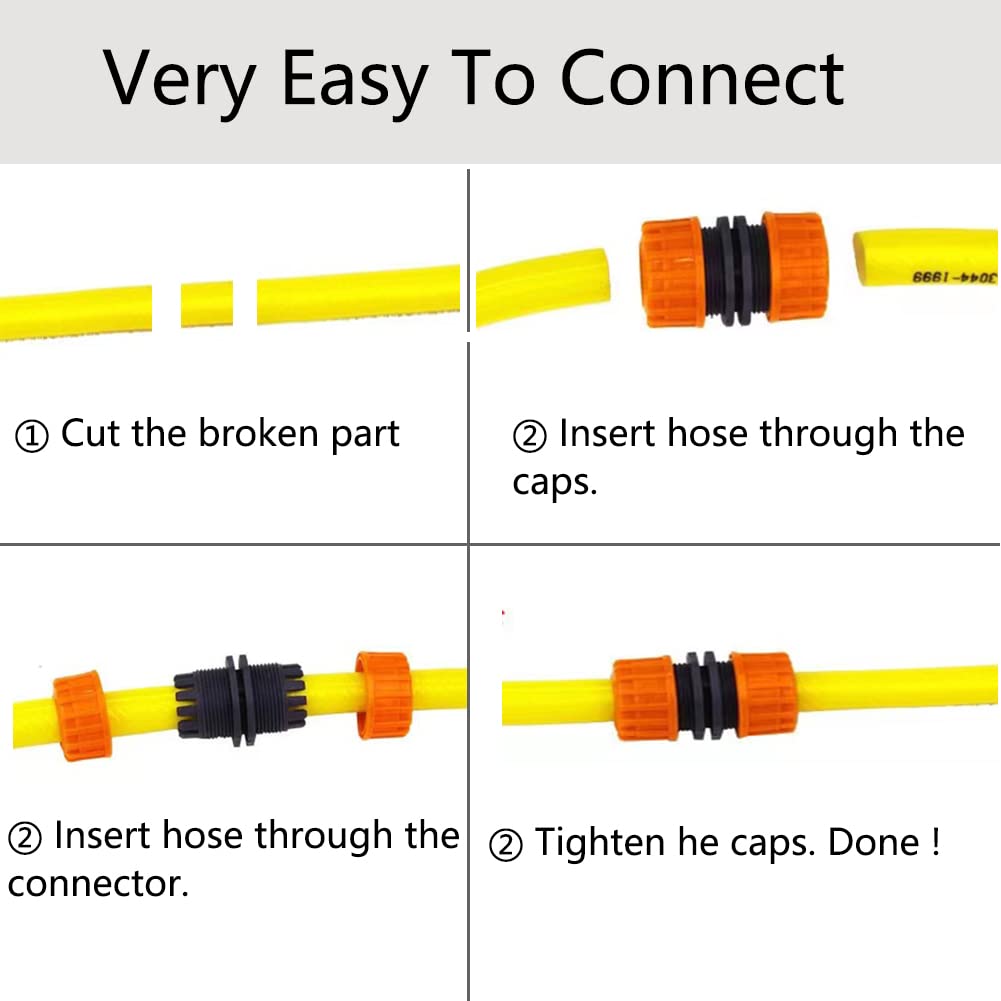 Very Easy To Connect

3044-1999

① Cut the broken part

② Insert hose through the caps.

② Insert hose through the connector.

② Tighten he caps. Done !