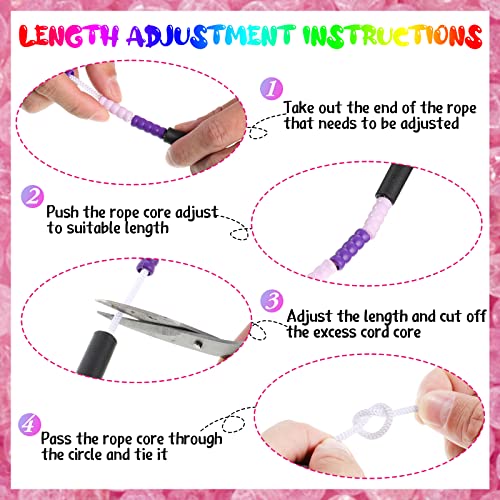 LENGTH ADJUSTMENT INSTRUCTIONS

1

Take out the end of the rope that needs to be adjusted

2

Push the rope core adjust to suitable length

3

Adjust the length and cut off the excess cord core

4

Pass the rope core through the circle and tie it