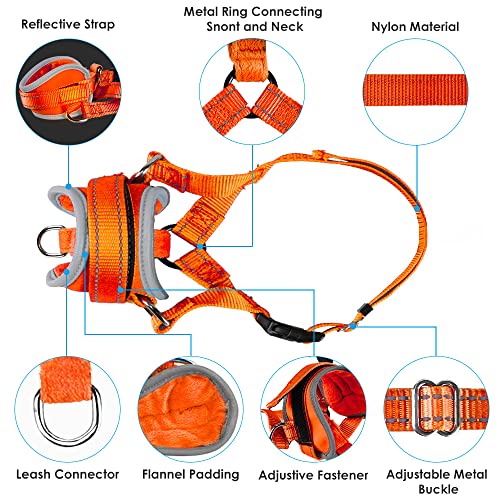 Reflective Strap

Metal Ring Connecting Snont and Neck

Nylon Material

Leash Connector

Flannel Padding

Adjustive Fastener

Adjustable Metal Buckle