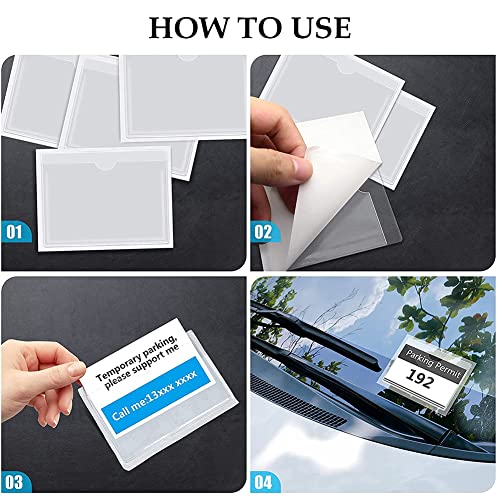 HOW TO USE

01

02

Temporary parking, please support me

Call me:13xxx xxxx

03

Parking Permit

192

04