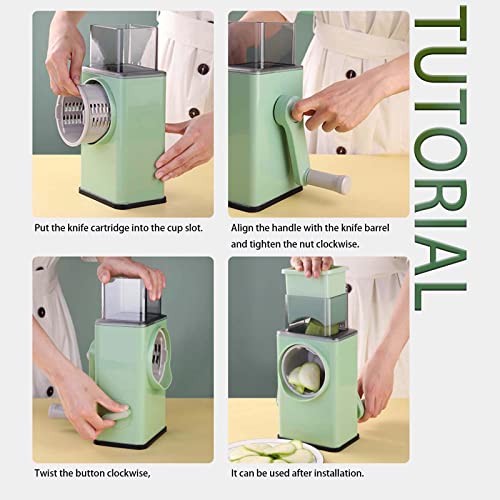 TUTORIAL

Put the knife cartridge into the cup slot.

Align the handle with the knife barrel and tighten the nut clockwise.

Twist the button clockwise,

It can be used after installation.