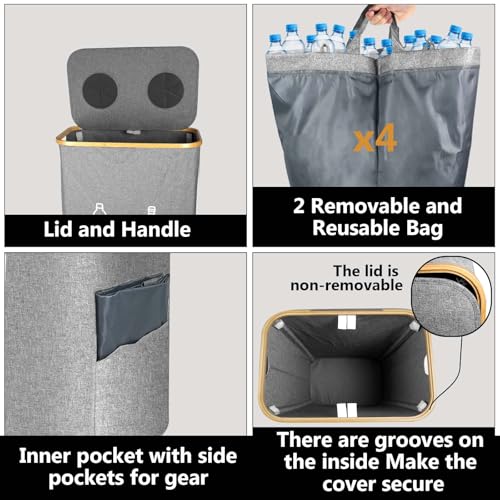 Lid and Handle

x4

2 Removable and Reusable Bag

Inner pocket with side pockets for gear

The lid is non-removable

There are grooves on the inside Make the cover secure