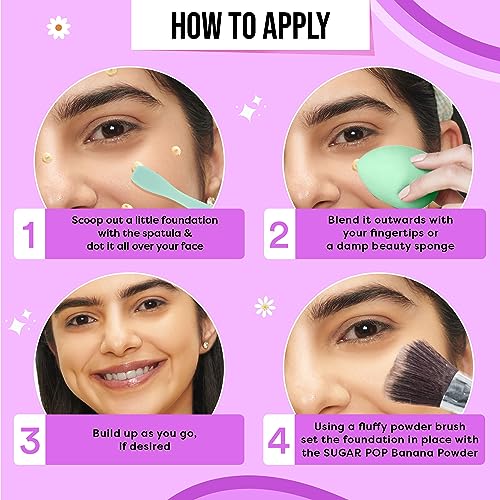 HOW TO APPLY

1
Scoop out a little foundation with the spatula & dot it all over your face

2
Blend it outwards with your fingertips or a damp beauty sponge

3
Build up as you go, if desired

4
Using a fluffy powder brush set the foundation in place with the SUGAR POP Banana Powder