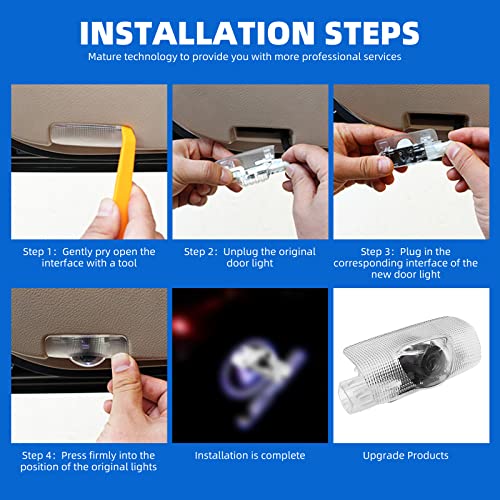 INSTALLATION STEPS

Mature technology to provide you with more professional services

Step 1: Gently pry open the interface with a tool

Step 2: Unplug the original door light

Step 3: Plug in the corresponding interface of the new door light

Step 4: Press firmly into the position of the original lights

Installation is complete

Upgrade Products