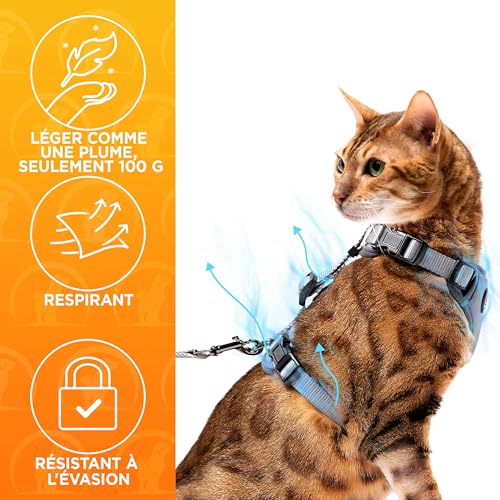 LÉGER COMME UNE PLUME, SEULEMENT 100 G

RESPIRANT

RÉSISTANT À L'ÉVASION