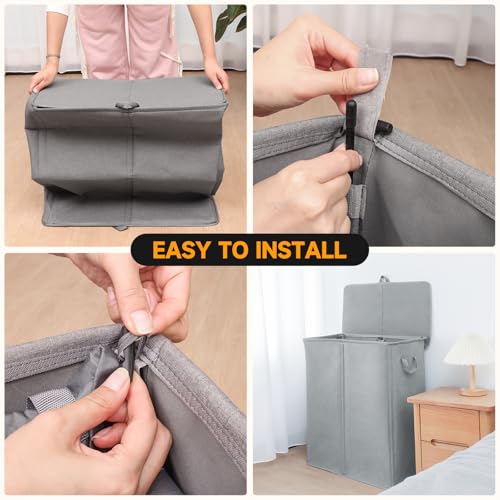 EASY TO INSTALL