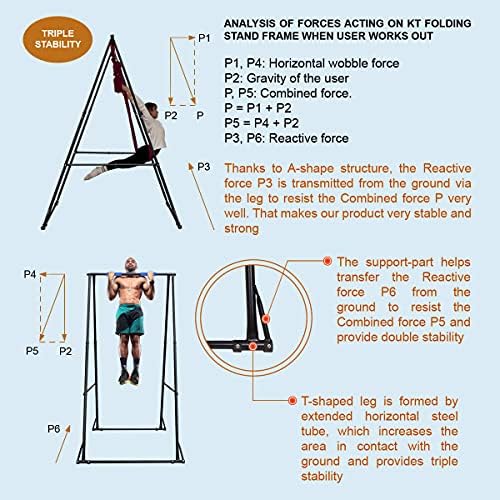 TRIPLE STABILITY

P1

P2 P

P3

ANALYSIS OF FORCES ACTING ON KT FOLDING STAND FRAME WHEN USER WORKS OUT

P1, P4: Horizontal wobble force
P2: Gravity of the user
P, P5: Combined force.
P = P1 + P2
P5 = P4 + P2
P3, P6: Reactive force

Thanks to A-shape structure, the Reactive force P3 is transmitted from the ground via the leg to resist the Combined force P very well. That makes our product very stable and strong

P4

P5 P2

P6

The support-part helps transfer the Reactive force P6 from the ground to resist the Combined force P5 and provide double stability

T-shaped leg is formed by extended horizontal steel tube, which increases the area in contact with the ground and provides triple stability