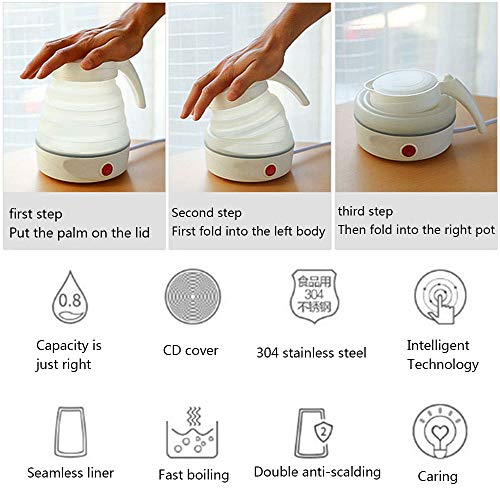 first step
Put the palm on the lid

Second step
First fold into the left body

third step
Then fold into the right pot

0.8

Capacity is just right

CD cover

食品用
304
不锈钢

304 stainless steel

Intelligent Technology

Seamless liner

Fast boiling

2

Double anti-scalding

Caring