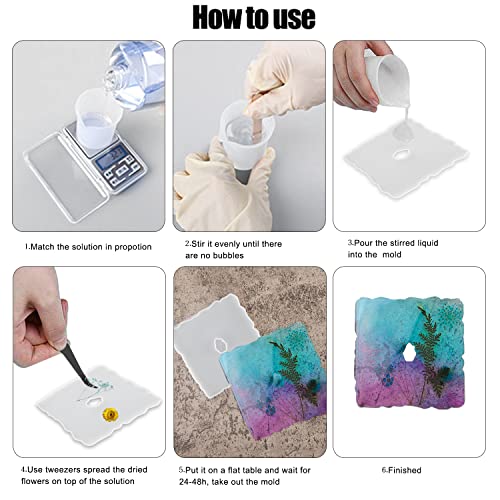 How to use

1.Match the solution in propotion

2.Stir it evenly until there are no bubbles

3.Pour the stirred liquid into the mold

4.Use tweezers spread the dried flowers on top of the solution

5.Put it on a flat table and wait for 24-48h, take out the mold

6.Finished