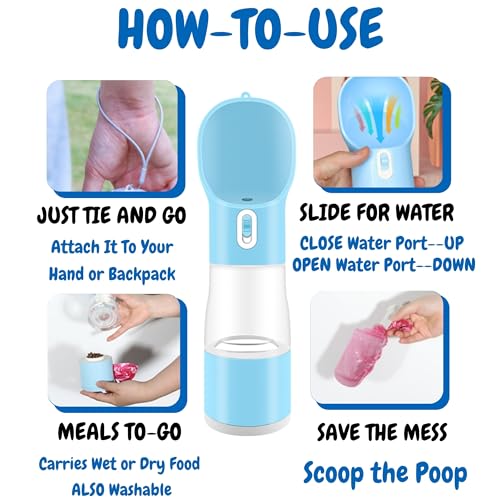 HOW-TO-USE

JUST TIE AND GO

Attach It To Your Hand or Backpack

SLIDE FOR WATER

CLOSE Water Port--UP
OPEN Water Port--DOWN

MEALS TO-GO

Carries Wet or Dry Food
ALSO Washable

SAVE THE MESS

Scoop the Poop