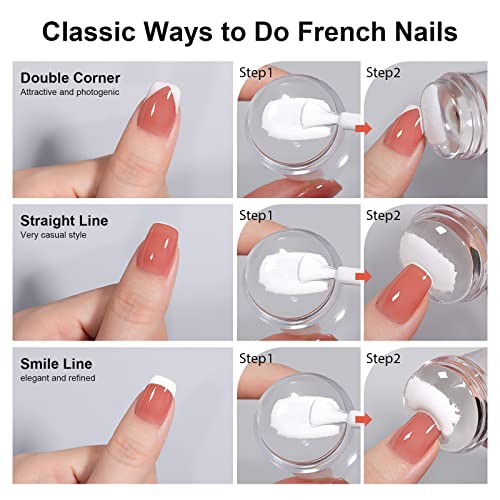 Classic Ways to Do French Nails

Double Corner
Attractive and photogenic

Step1

Step2

Straight Line
Very casual style

Step1

Step2

Smile Line
elegant and refined

Step1

Step2