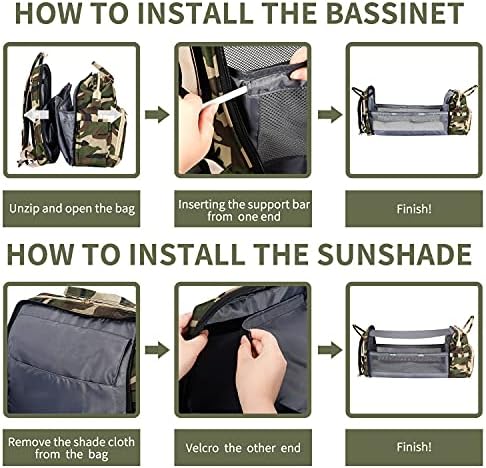 HOW TO INSTALL THE BASSINET

Unzip and open the bag

Inserting the support bar from one end

Finish!

HOW TO INSTALL THE SUNSHADE

Remove the shade cloth from the bag

Velcro the other end

Finish!