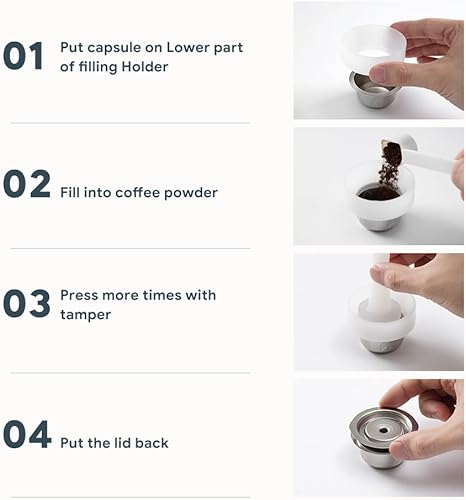 01 Put capsule on Lower part of filling Holder

02 Fill into coffee powder

03 Press more times with tamper

04 Put the lid back