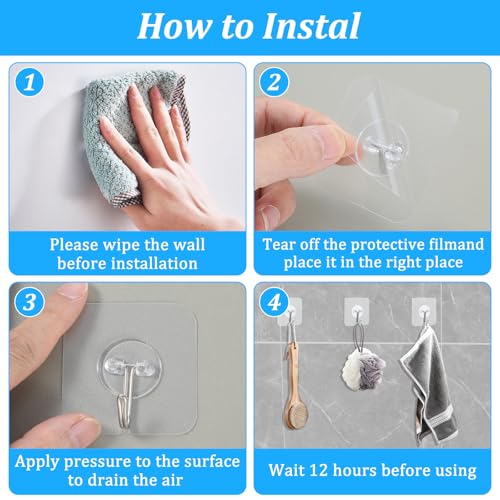 How to Instal

1

Please wipe the wall before installation

2

Tear off the protective filmand place it in the right place

3

Apply pressure to the surface to drain the air

4

Wait 12 hours before using