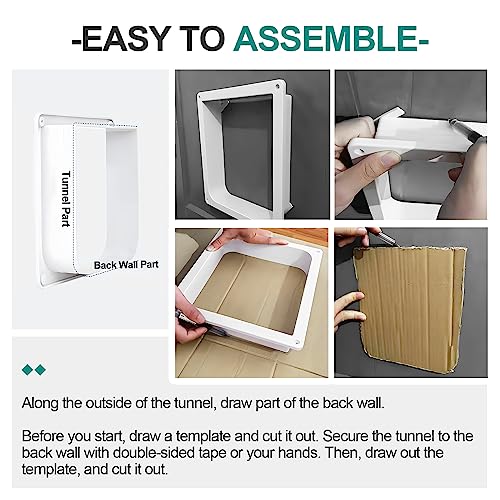 -EASY TO ASSEMBLE-

Tunnel Part

Back Wall Part

Along the outside of the tunnel, draw part of the back wall.

Before you start, draw a template and cut it out. Secure the tunnel to the back wall with double-sided tape or your hands. Then, draw out the template, and cut it out.