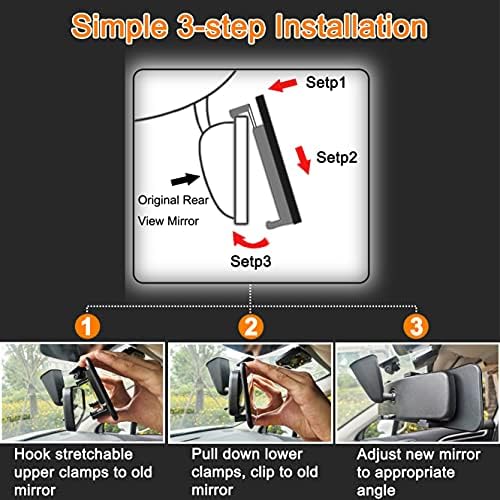 Simple 3-step Installation

Setp1

Setp2

Original Rear View Mirror

Setp3

1

2

3

Hook stretchable upper clamps to old mirror

Pull down lower clamps, clip to old mirror

Adjust new mirror to appropriate angle