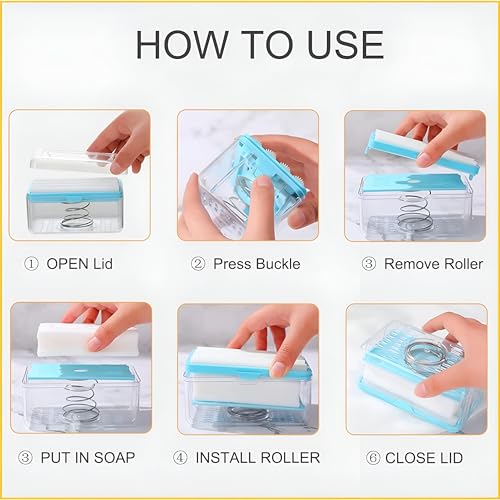 HOW TO USE

① OPEN Lid

② Press Buckle

③ Remove Roller

③ PUT IN SOAP

④ INSTALL ROLLER

⑥ CLOSE LID