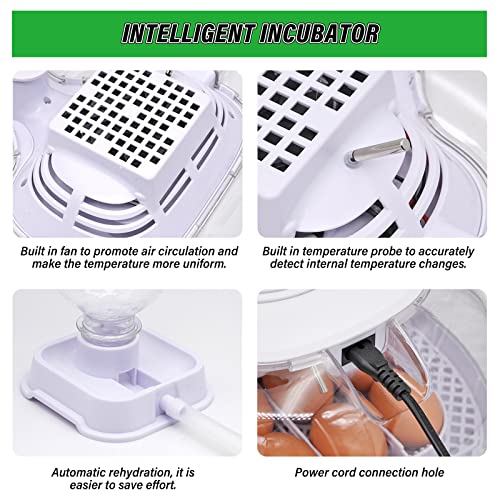 INTELLIGENT INCUBATOR

Built in fan to promote air circulation and make the temperature more uniform.

Built in temperature probe to accurately detect internal temperature changes.

Automatic rehydration, it is easier to save effort.

Power cord connection hole