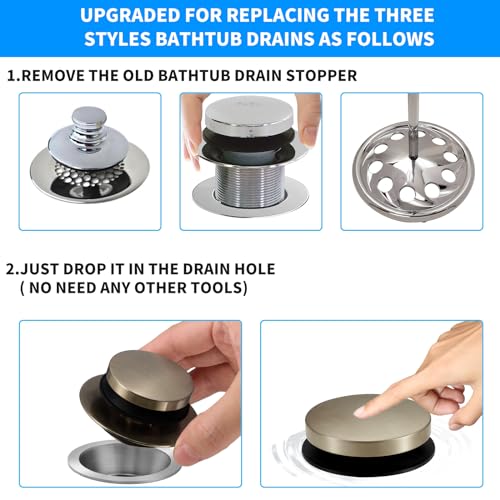 UPGRADED FOR REPLACING THE THREE STYLES BATHTUB DRAINS AS FOLLOWS

1.REMOVE THE OLD BATHTUB DRAIN STOPPER

2.JUST DROP IT IN THE DRAIN HOLE ( NO NEED ANY OTHER TOOLS)