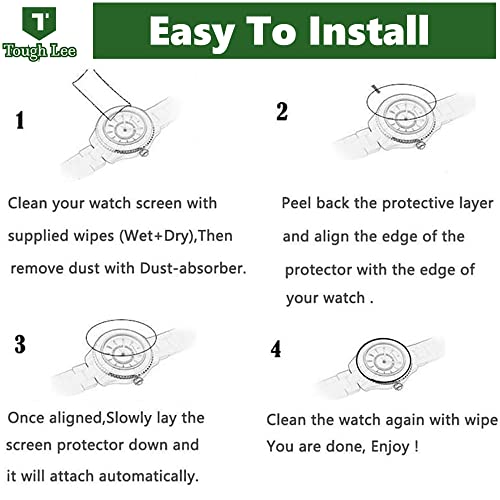 T

Tough Lee

Easy To Install

1

Clean your watch screen with supplied wipes (Wet+Dry),Then remove dust with Dust-absorber.

2

Peel back the protective layer and align the edge of the protector with the edge of your watch .

3

Once aligned,Slowly lay the screen protector down and it will attach automatically.

4

Clean the watch again with wipe You are done, Enjoy !