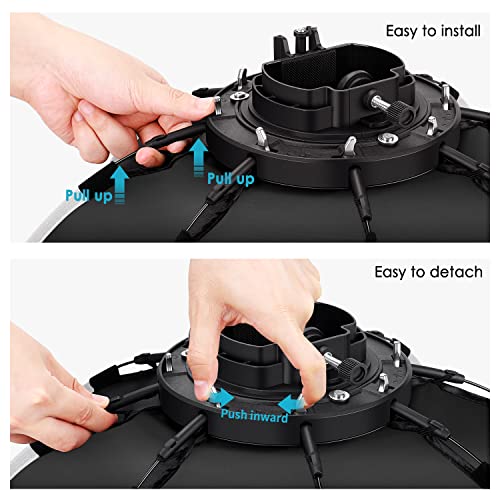 Easy to install

Pull up

Pull up

Easy to detach

Push inward