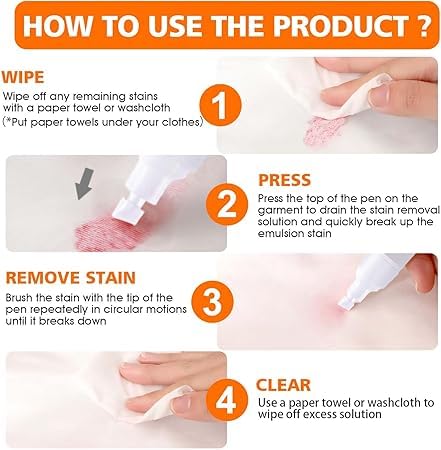 HOW TO USE THE PRODUCT ?

WIPE
Wipe off any remaining stains with a paper towel or washcloth (*Put paper towels under your clothes)

1

2

PRESS
Press the top of the pen on the garment to drain the stain removal solution and quickly break up the emulsion stain

REMOVE STAIN
Brush the stain with the tip of the pen repeatedly in circular motions until it breaks down

3

4

CLEAR
Use a paper towel or washcloth to wipe off excess solution