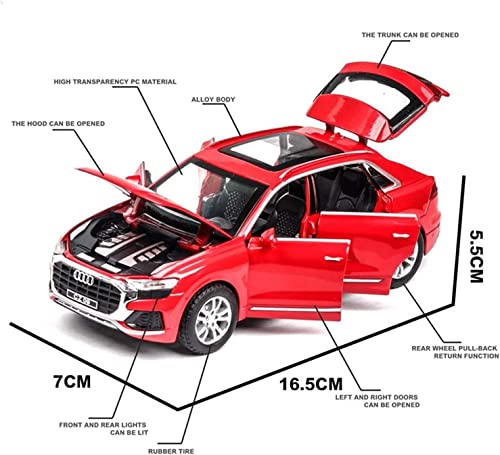 THE TRUNK CAN BE OPENED

HIGH TRANSPARENCY PC MATERIAL

ALLOY BODY

THE HOOD CAN BE OPENED

5.5CM

REAR WHEEL PULL-BACK RETURN FUNCTION

7CM

16.5CM

LEFT AND RIGHT DOORS CAN BE OPENED

FRONT AND REAR LIGHTS CAN BE LIT

RUBBER TIRE