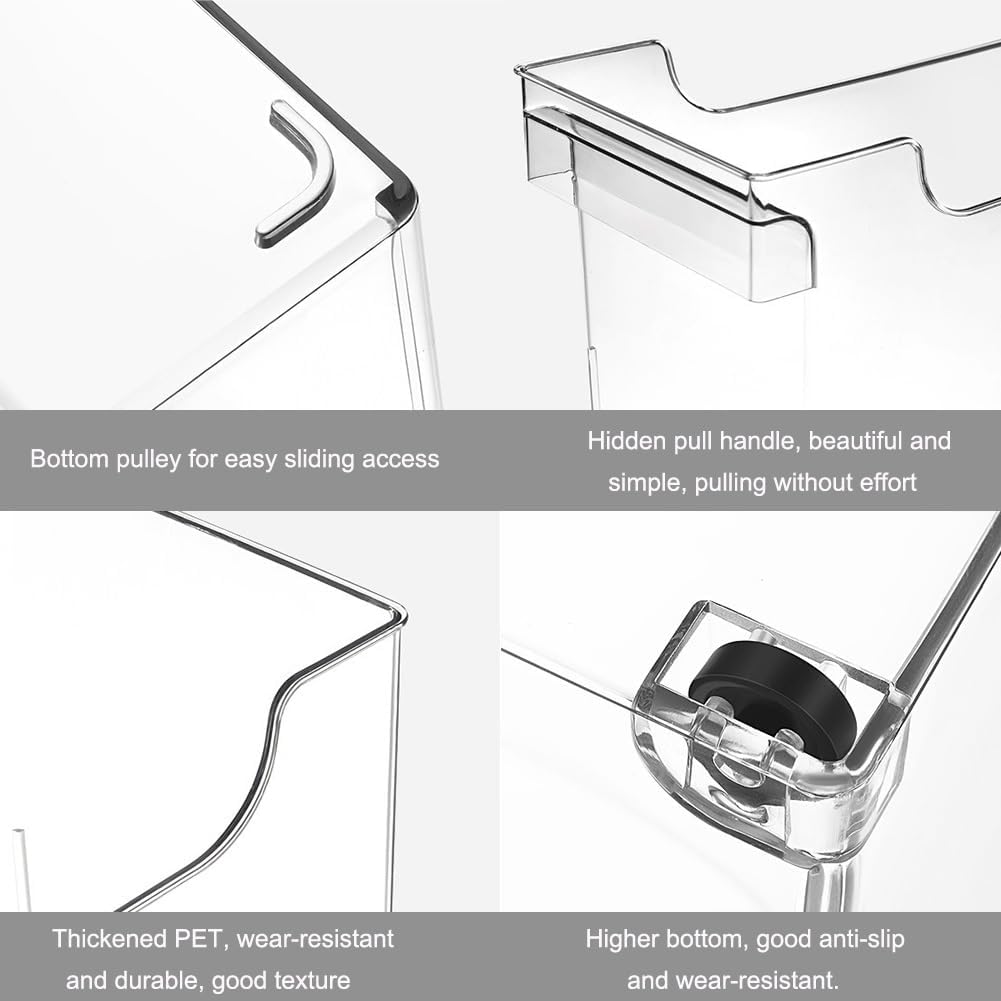 Bottom pulley for easy sliding access

Hidden pull handle, beautiful and simple, pulling without effort

Thickened PET, wear-resistant and durable, good texture

Higher bottom, good anti-slip and wear-resistant.